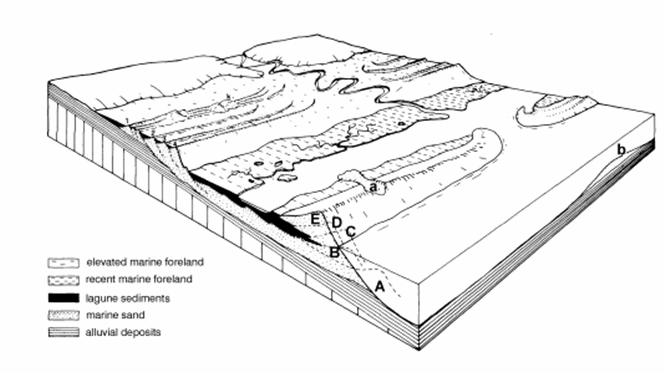 b

a

E
D
C
B
A

elevated marine foreland
recent marine foreland
lagune sediments
marine sand
alluvial deposits