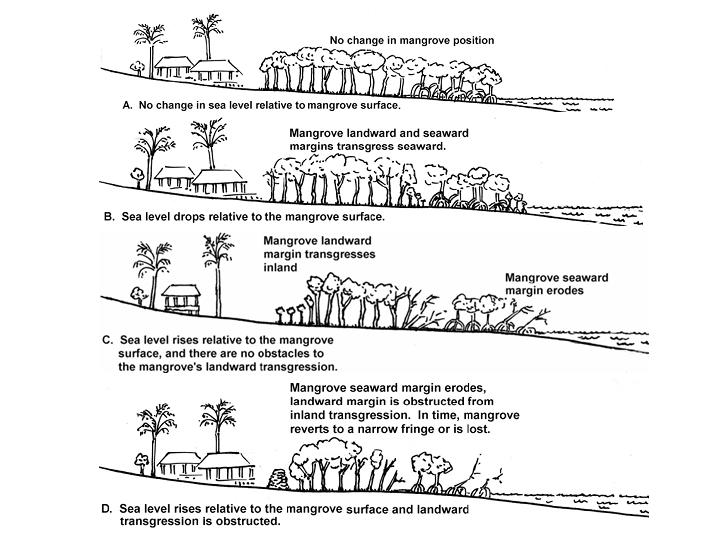 No change in mangrove position

A. No change in sea level relative to mangrove surface.

Mangrove landward and seaward margins transgress seaward.

B. Sea level drops relative to the mangrove surface.

Mangrove landward margin transgresses inland

Mangrove seaward margin erodes

C. Sea level rises relative to the mangrove surface, and there are no obstacles to the mangrove's landward transgression.

Mangrove seaward margin erodes, landward margin is obstructed from inland transgression. In time, mangrove reverts to a narrow fringe or is lost.

D. Sea level rises relative to the mangrove surface and landward transgression is obstructed.