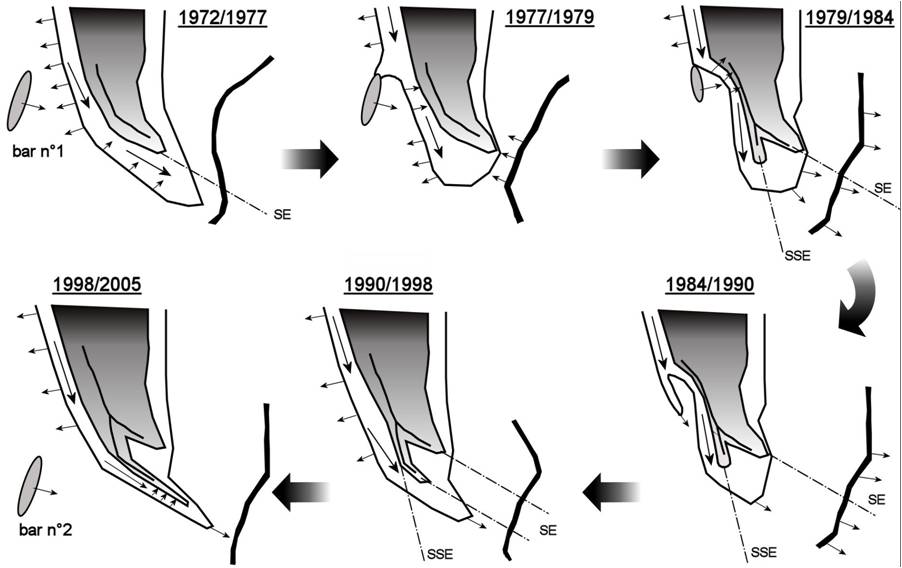 1972/1977

bar n°1

SE

1977/1979

1979/1984

SE

SSE

1998/2005

bar n°2

1990/1998

SE

SSE

1984/1990

SE

SSE