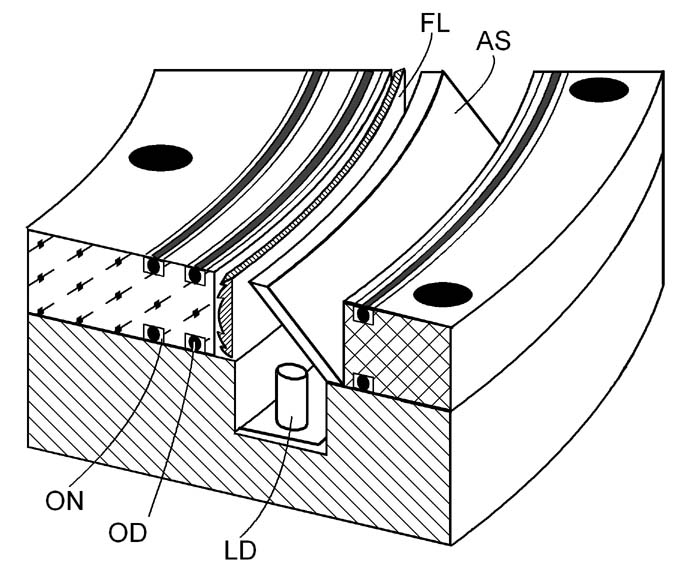 FL
AS
ON
OD
LD