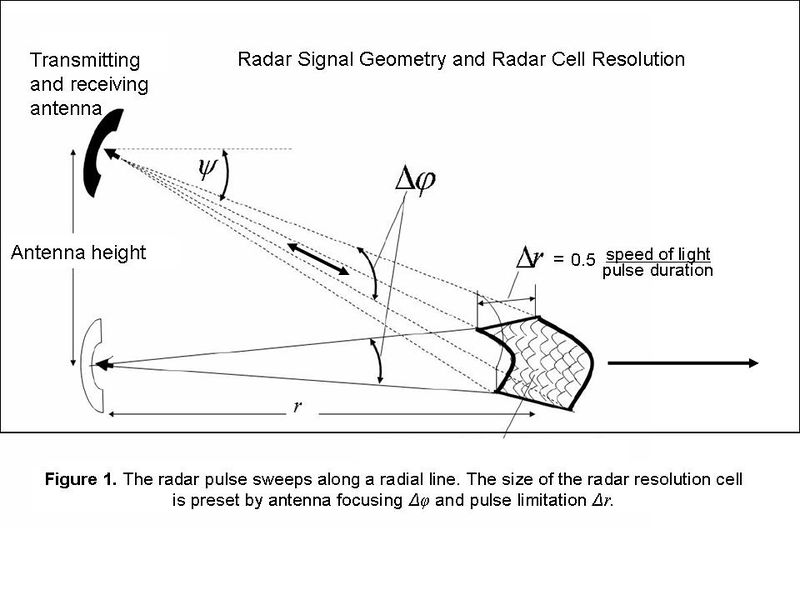 Transmitting and receiving antenna

Radar Signal Geometry and Radar Cell Resolution

$\psi$

$\Delta\varphi$

Antenna height

$\Delta r = 0.5 \frac{\text{speed of light}}{\text{pulse duration}}$

$r$

**Figure 1.** The radar pulse sweeps along a radial line. The size of the radar resolution cell is preset by antenna focusing $\Delta\varphi$ and pulse limitation $\Delta r$.